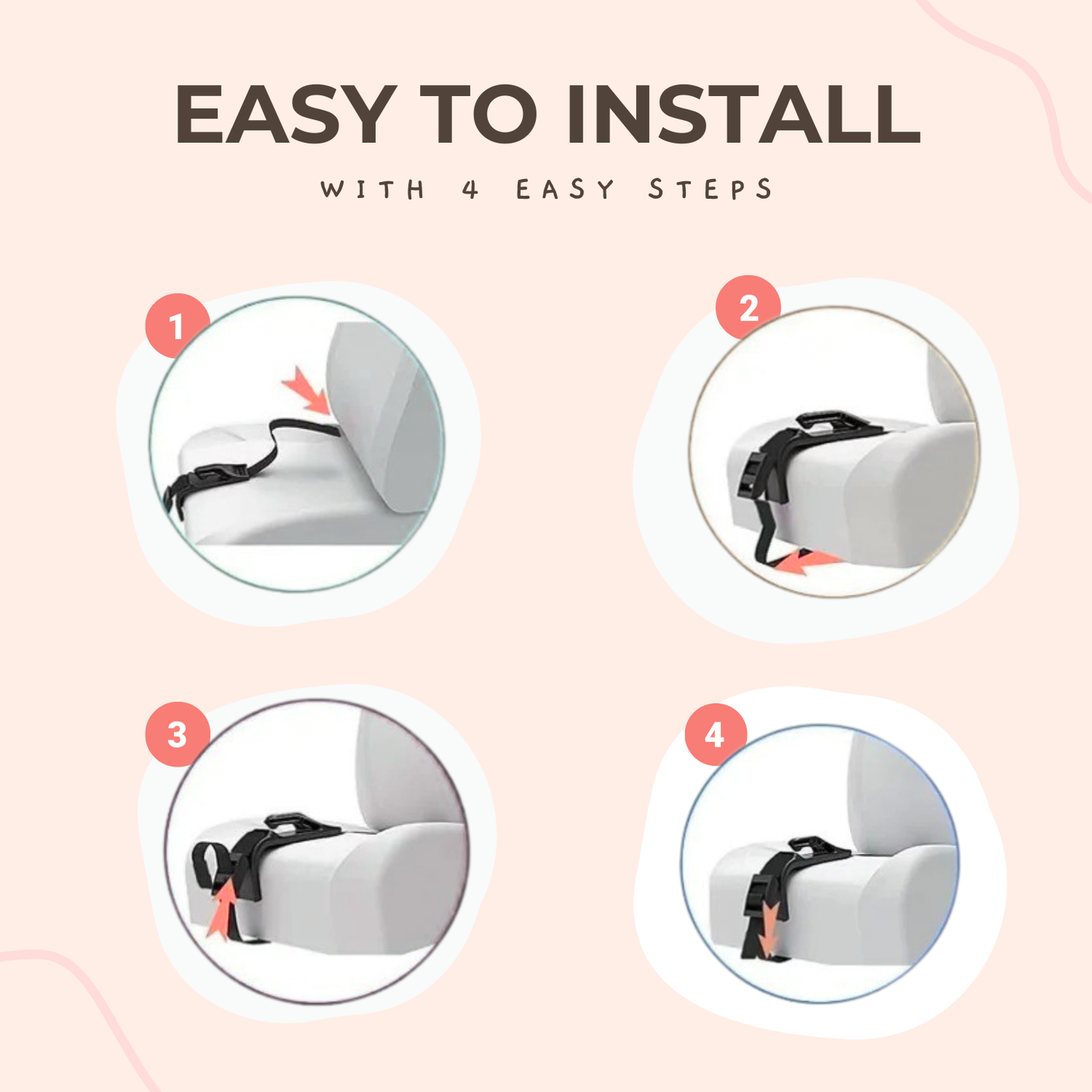 EASY TO INSTALL

WITH 4 EASY STEPS

1

2

3

4